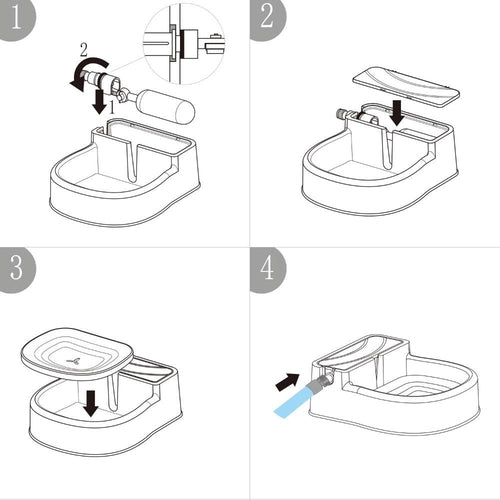 1

2

1

2

3

4