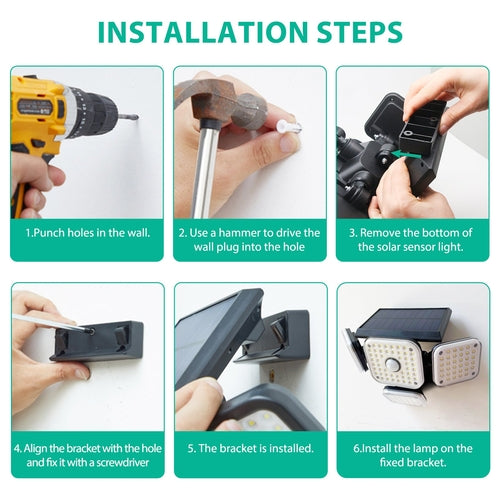 INSTALLATION STEPS

1.Punch holes in the wall.

2. Use a hammer to drive the wall plug into the hole

3. Remove the bottom of the solar sensor light.

4. Align the bracket with the hole and fix it with a screwdriver

5. The bracket is installed.

6.Install the lamp on the fixed bracket.